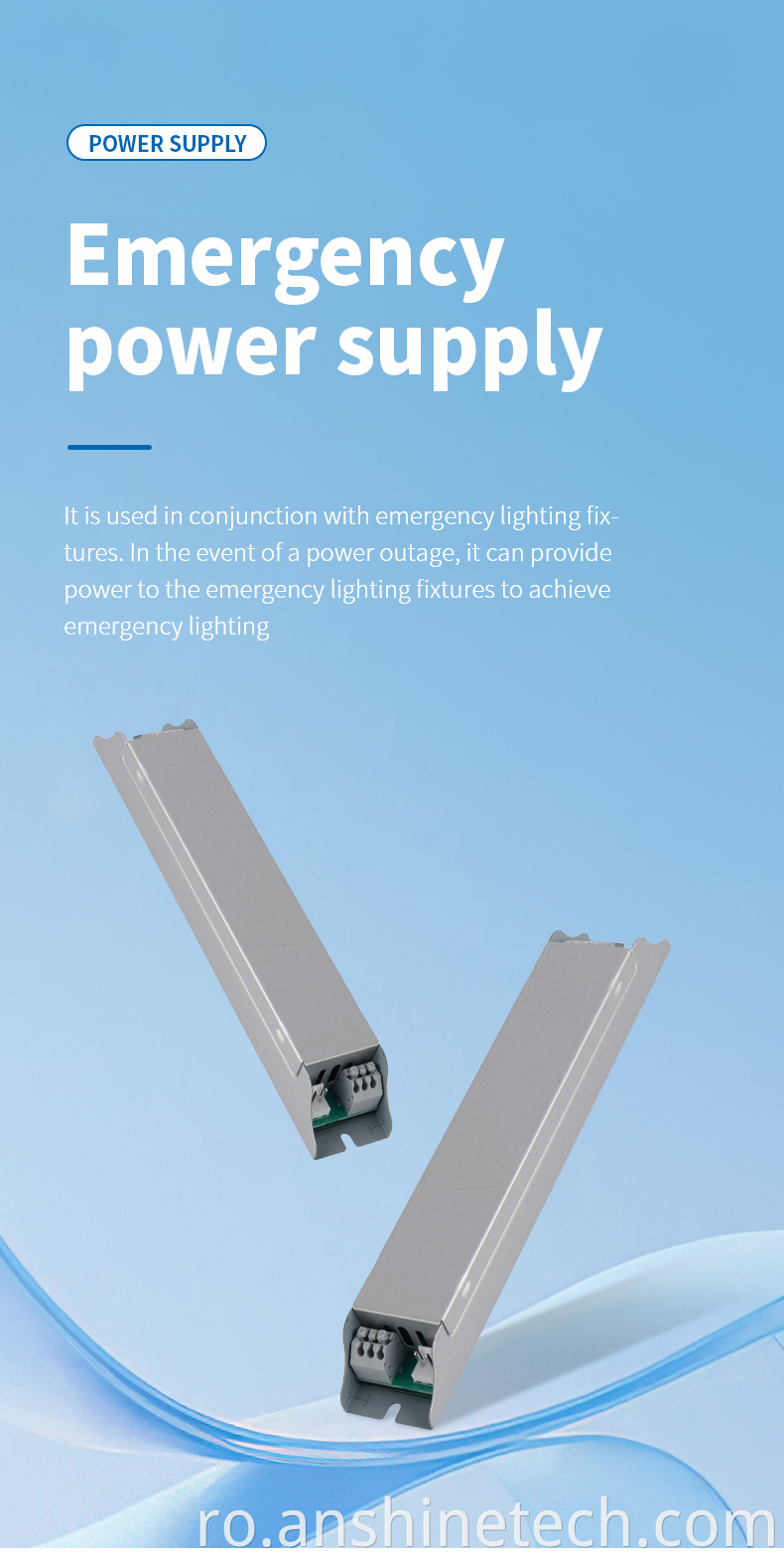 POWER SUPPLY

Emergency power supply

It is used in conjunction with emergency lighting fixtures. In the event of a power outage, it can provide power to the emergency lighting fixtures to achieve emergency lighting

ro.anshinetech.com